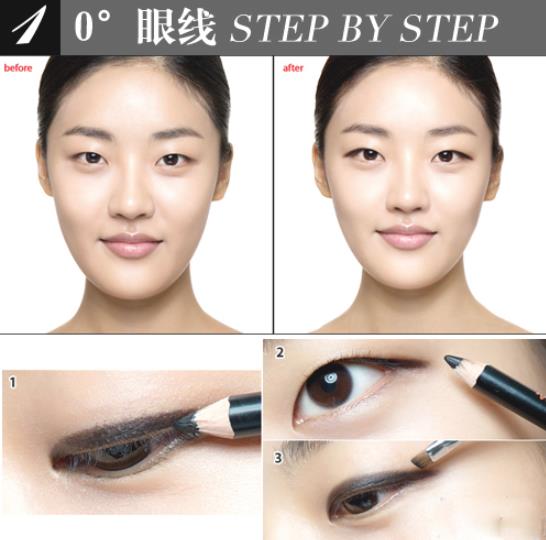 0° 眼线 STEP BY STEP

before

after

1

2

3