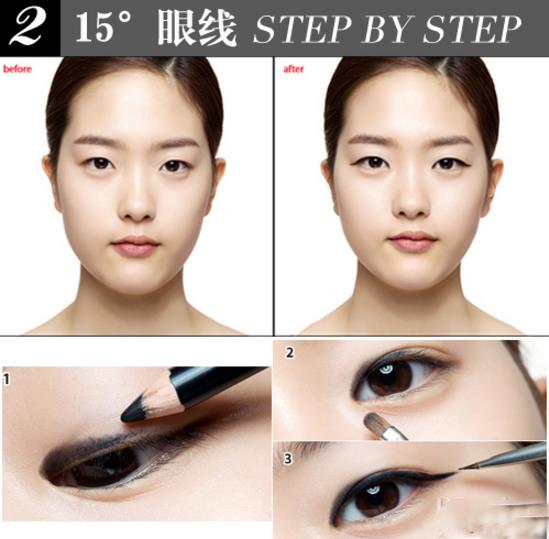 2 15° 眼线 STEP BY STEP

before

after

1

2

3