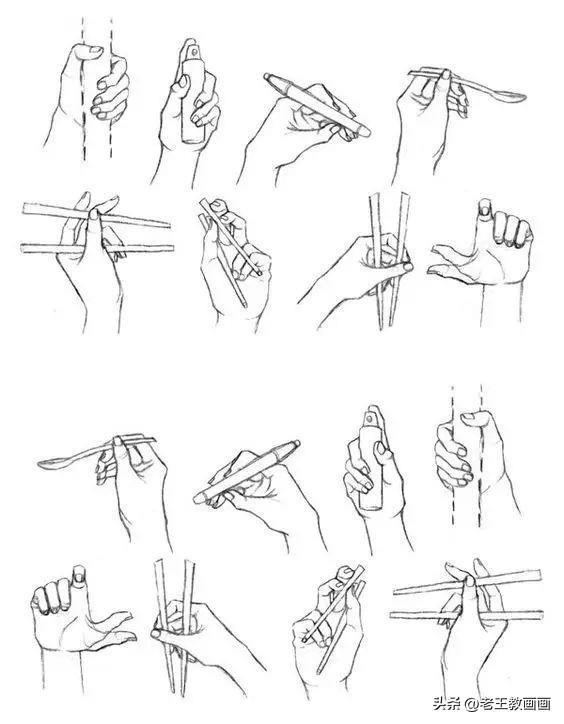 头条 @老王教画画