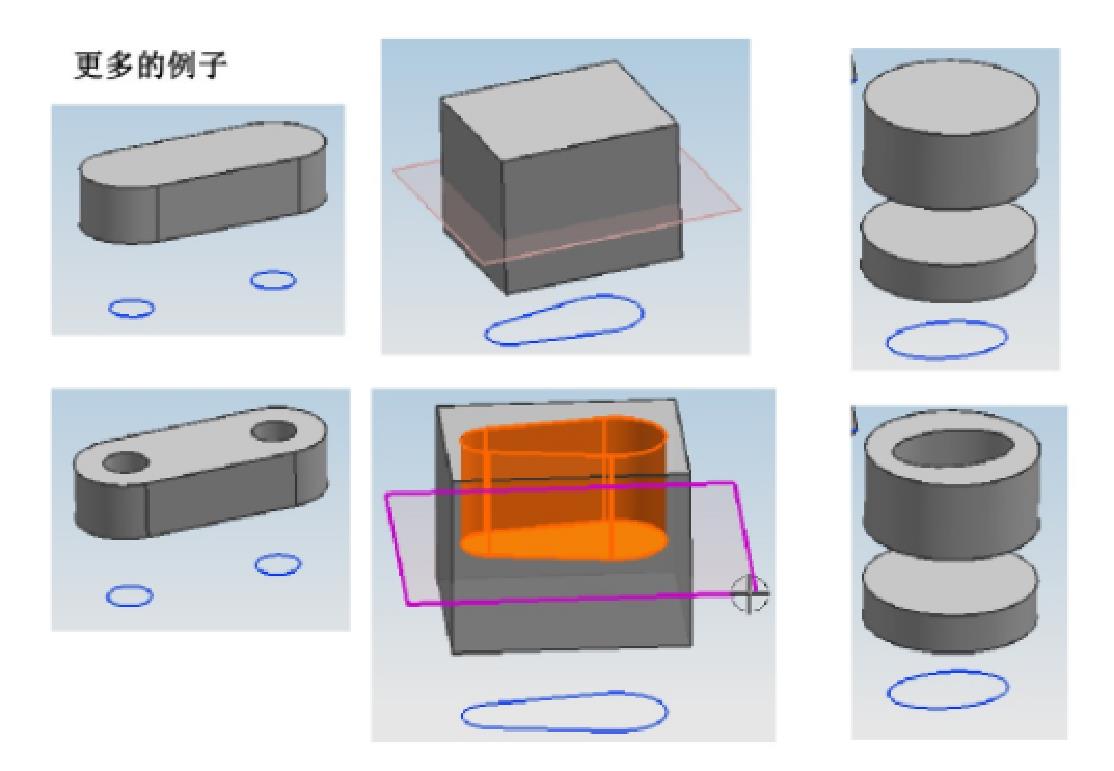 更多的例子