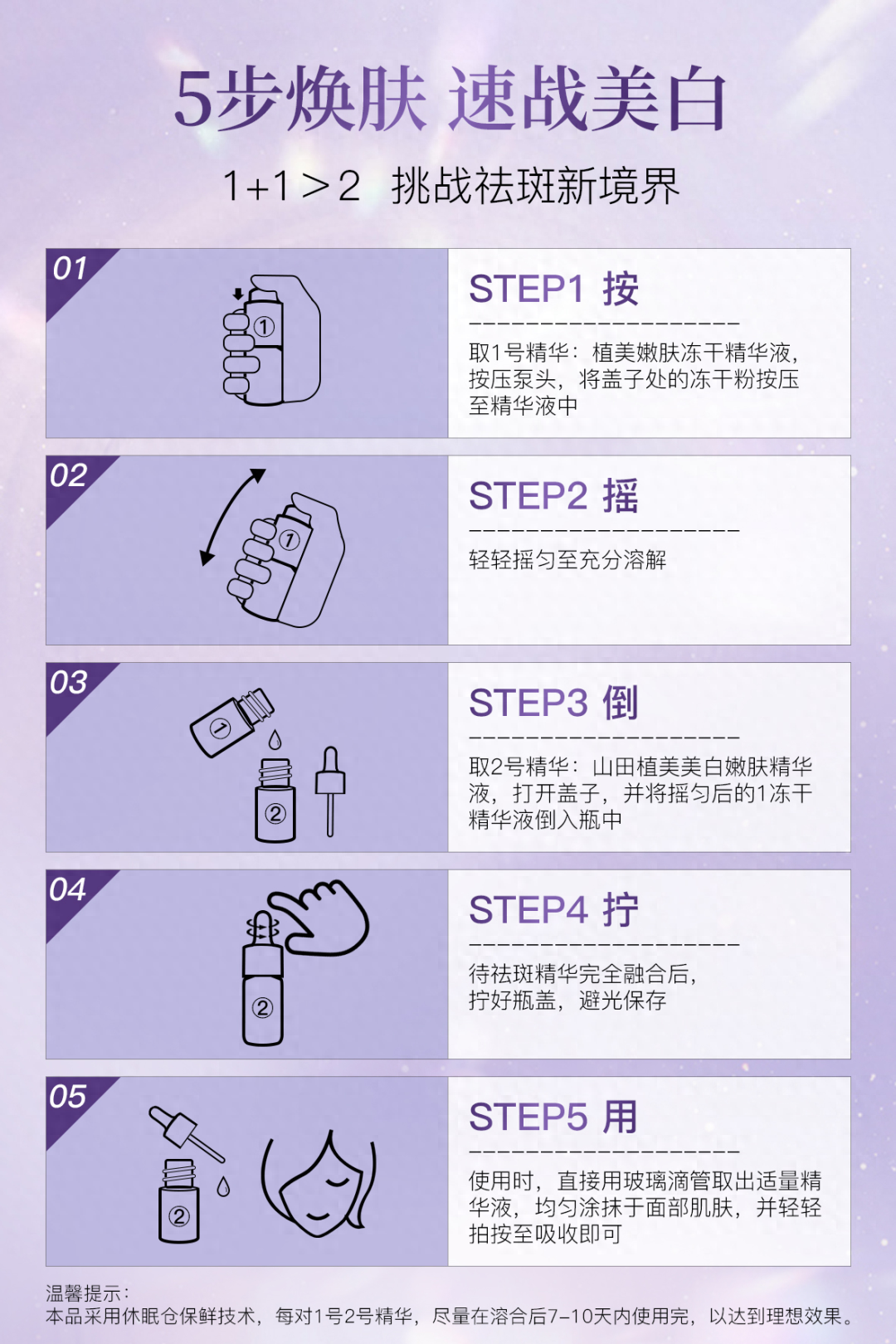 5步焕肤 速战美白

1+1＞2 挑战祛斑新境界

01

①

STEP1 按

取1号精华：植美嫩肤冻干精华液，按压泵头，将盖子处的冻干粉按压至精华液中

02

①

STEP2 摇

轻轻摇匀至充分溶解

03

①

②

STEP3 倒

取2号精华：山田植美美白嫩肤精华液，打开盖子，并将摇匀后的1冻干精华液倒入瓶中

04

②

STEP4 拧

待祛斑精华完全融合后，拧好瓶盖，避光保存

05

②

STEP5 用

使用时，直接用玻璃滴管取出适量精华液，均匀涂抹于面部肌肤，并轻轻拍按至吸收即可

温馨提示：
本品采用休眠仓保鲜技术，每对1号2号精华，尽量在溶合后7-10天内使用完，以达到理想效果。